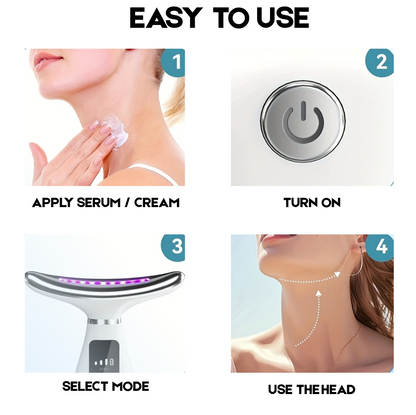 EASY TO USE

1

APPLY SERUM / CREAM

2

TURN ON

3

SELECT MODE

4

USE THE HEAD